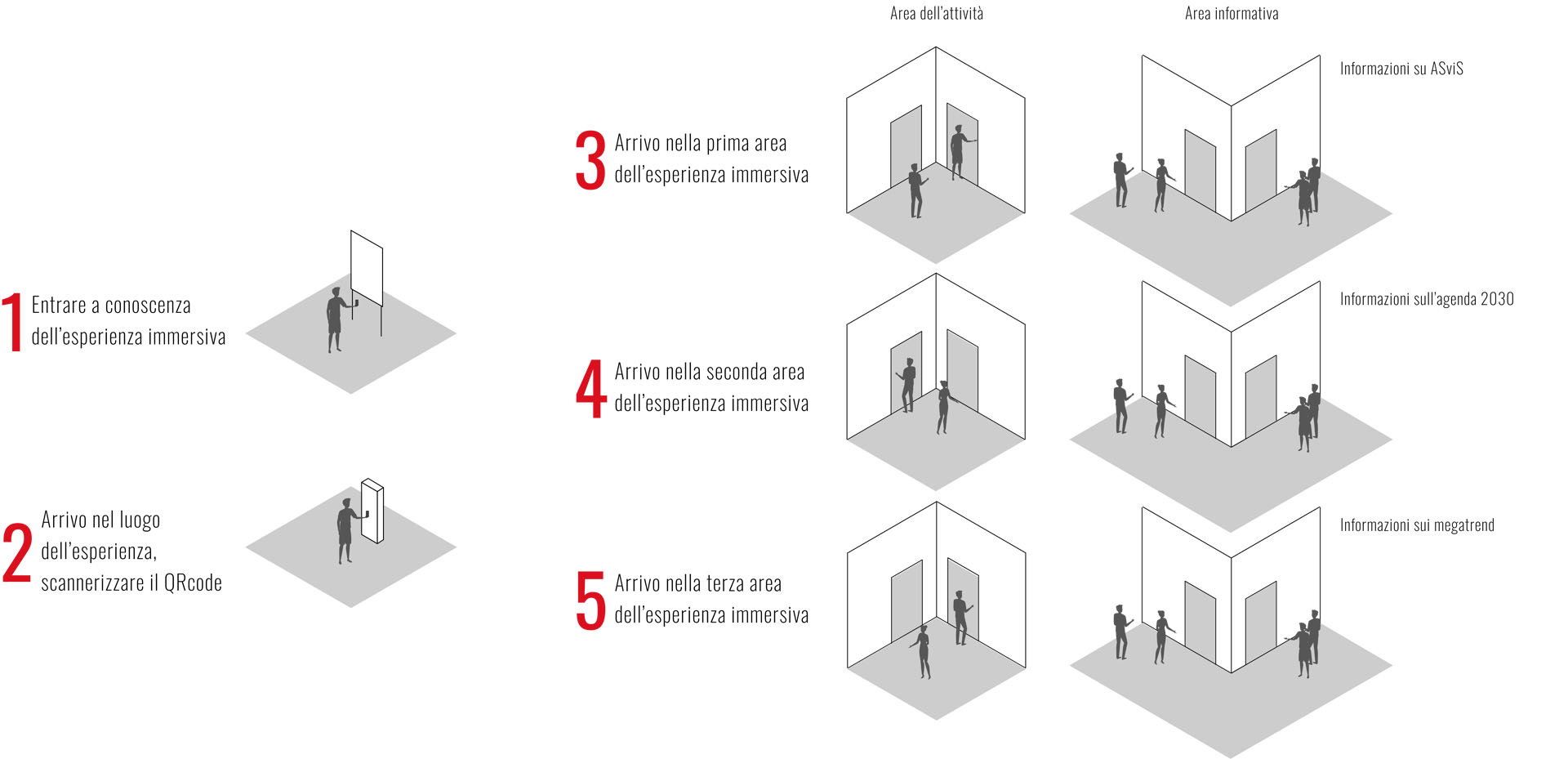 1 Entrare a conoscenza dell'esperienza immersiva

2 Arrivo nel luogo dell'esperienza, scannerizzare il QRcode

Area dell'attività

Area informativa

3 Arrivo nella prima area dell'esperienza immersiva

Informazioni su ASviS

4 Arrivo nella seconda area dell'esperienza immersiva

Informazioni sull'agenda 2030

5 Arrivo nella terza area dell'esperienza immersiva

Informazioni sui megatrend