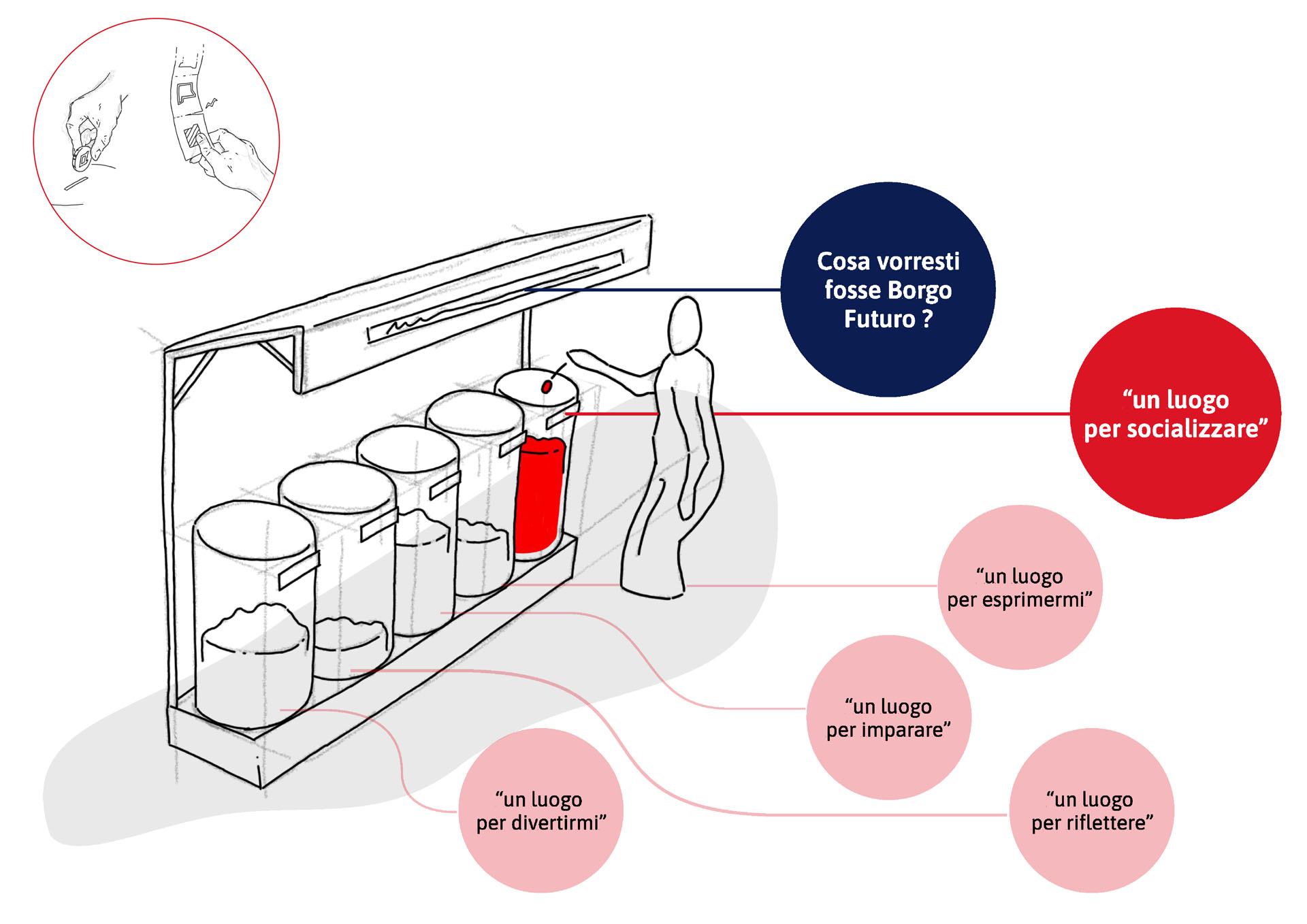 Cosa vorresti fosse Borgo Futuro ?

“un luogo per socializzare”

“un luogo per esprimermi”

“un luogo per imparare”

“un luogo per divertirmi”

“un luogo per riflettere”